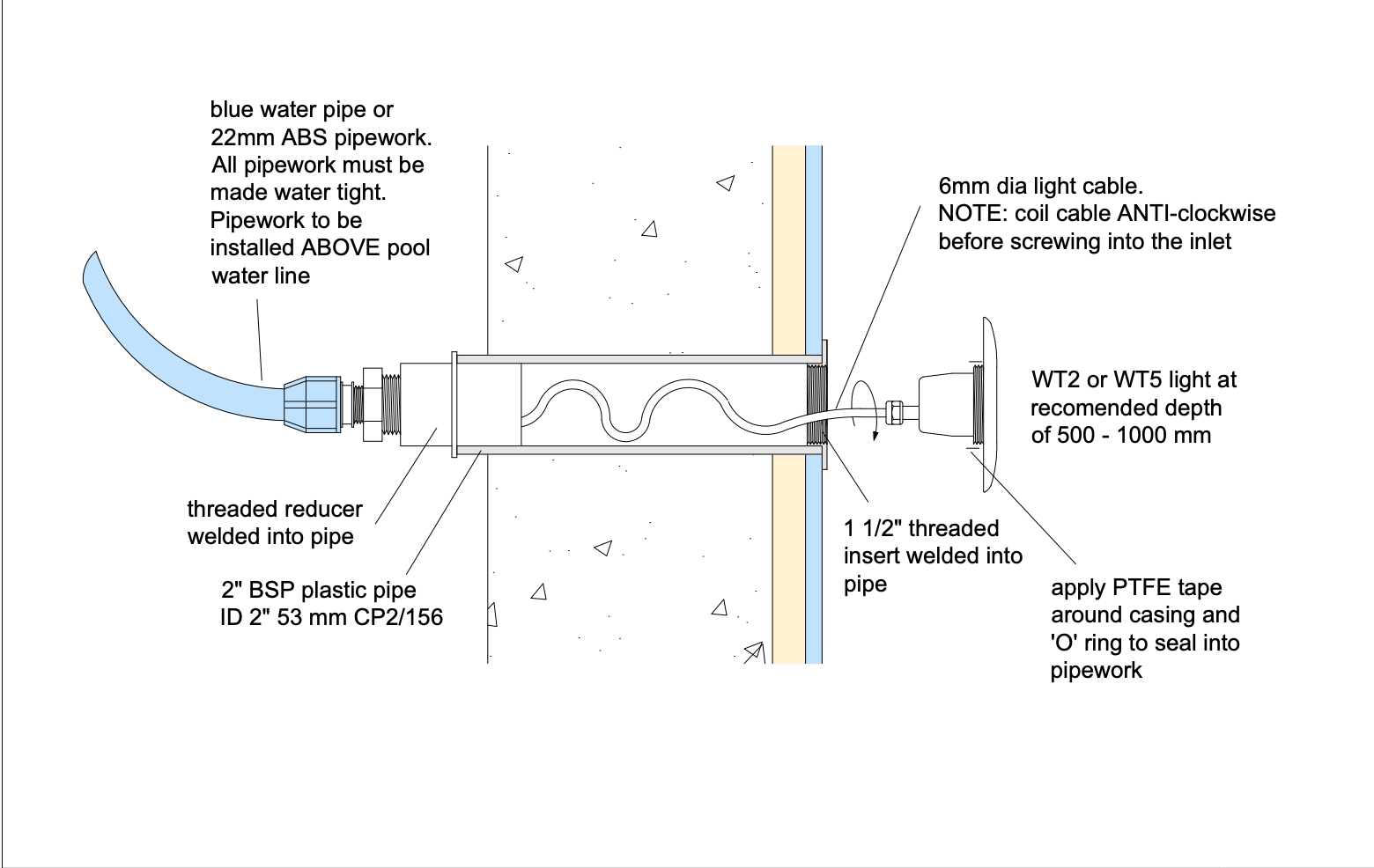 blue water pipe or 22mm ABS pipework. All pipework must be made water tight. Pipework to be installed ABOVE pool water line

6mm dia light cable. NOTE: coil cable ANTI-clockwise before screwing into the inlet

WT2 or WT5 light at recomended depth of 500 - 1000 mm

threaded reducer welded into pipe

2" BSP plastic pipe ID 2" 53 mm CP2/156

1 1/2" threaded insert welded into pipe

apply PTFE tape around casing and 'O' ring to seal into pipework